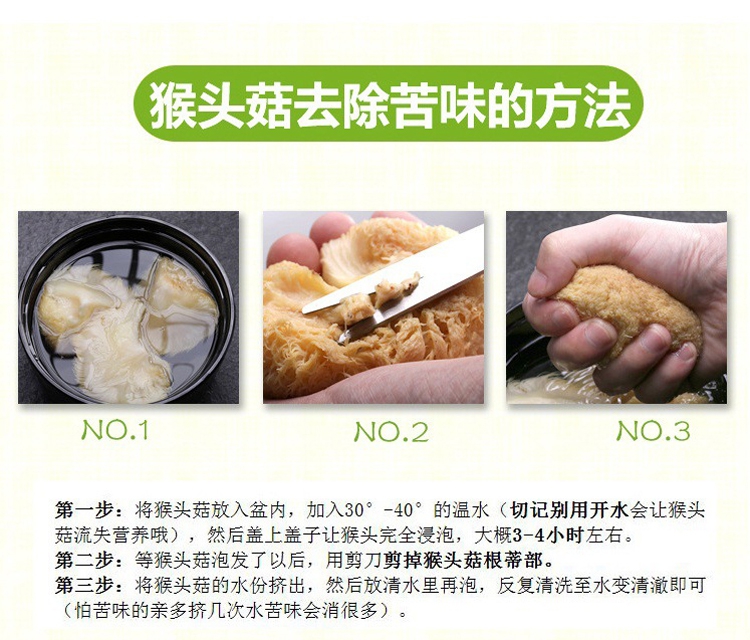 猴头菇去除苦味的方法

NO.1

NO.2

NO.3

第一步：将猴头菇放入盆内，加入30°-40°的温水（切记别用开水会让猴头菇流失营养哦），然后盖上盖子让猴头完全浸泡，大概3-4小时左右。
第二步：等猴头菇泡发了以后，用剪刀剪掉猴头菇根蒂部。
第三步：将猴头菇的水份挤出，然后放清水里再泡，反复清洗至水变清澈即可（怕苦味的亲多挤几次水苦味会消很多）。