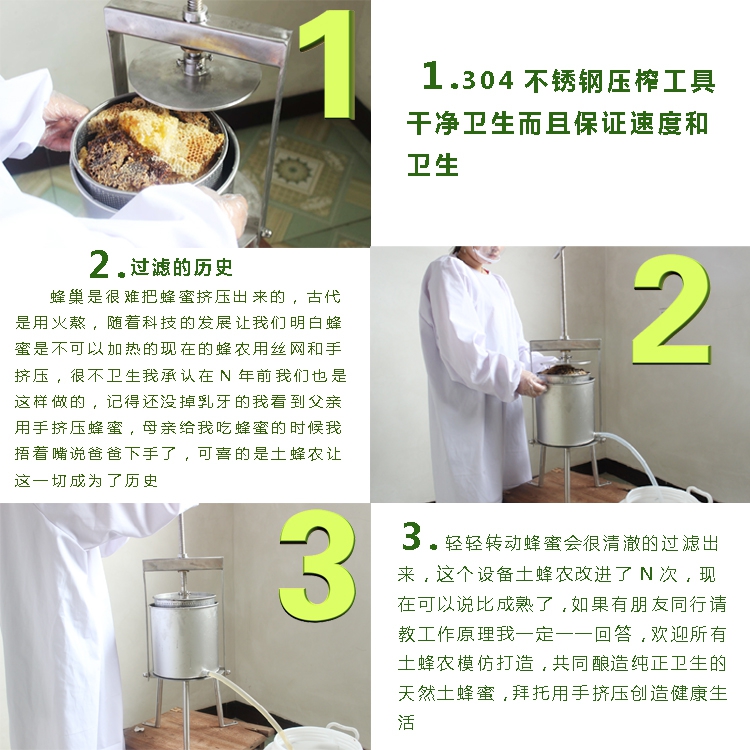 1

1.304 不锈钢压榨工具干净卫生而且保证速度和卫生

2.过滤的历史

蜂巢是很难把蜂蜜挤压出来的，古代是用火熬，随着科技的发展让我们明白蜂蜜是不可以加热的现在的蜂农用丝网和手挤压，很不卫生我承认在 N 年前我们也是这样做的，记得还没掉乳牙的我看到父亲用手挤压蜂蜜，母亲给我吃蜂蜜的时候我捂着嘴说爸爸下手了，可喜的是土蜂农让这一切成为了历史

2

3

3.轻轻转动蜂蜜会很清澈的过滤出来，这个设备土蜂农改进了 N 次，现在可以说比成熟了，如果有朋友同行请教工作原理我一定一一回答，欢迎所有土蜂农模仿打造，共同酿造纯正卫生的天然土蜂蜜，拜托用手挤压创造健康生活