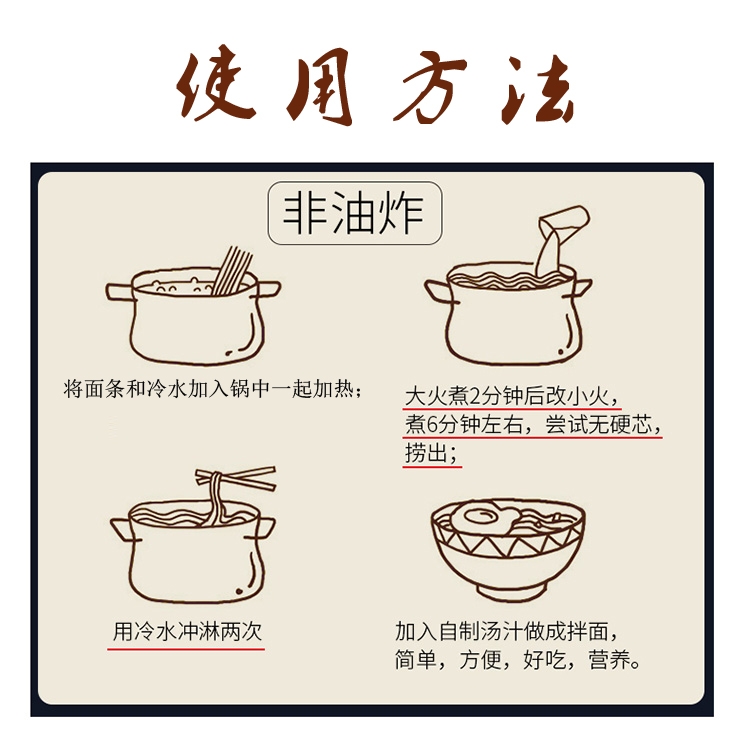 使用方法

非油炸

将面条和冷水加入锅中一起加热；

大火煮2分钟后改小火，煮6分钟左右，尝试无硬芯，捞出；

用冷水冲淋两次

加入自制汤汁做成拌面，简单，方便，好吃，营养。